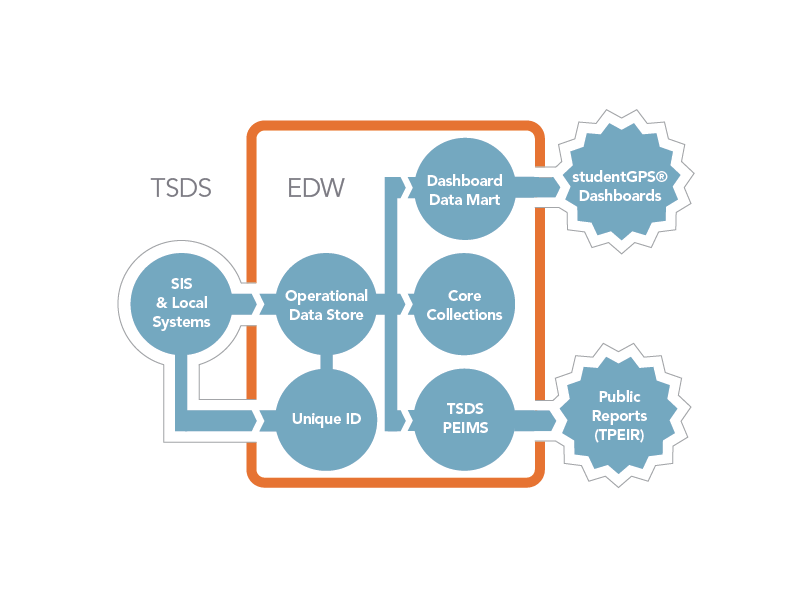 TSDS

EDW

SIS & Local Systems

Operational Data Store

Unique ID

Dashboard Data Mart

Core Collections

TSDS PEIMS

studentGPS® Dashboards

Public Reports (TPEIR)