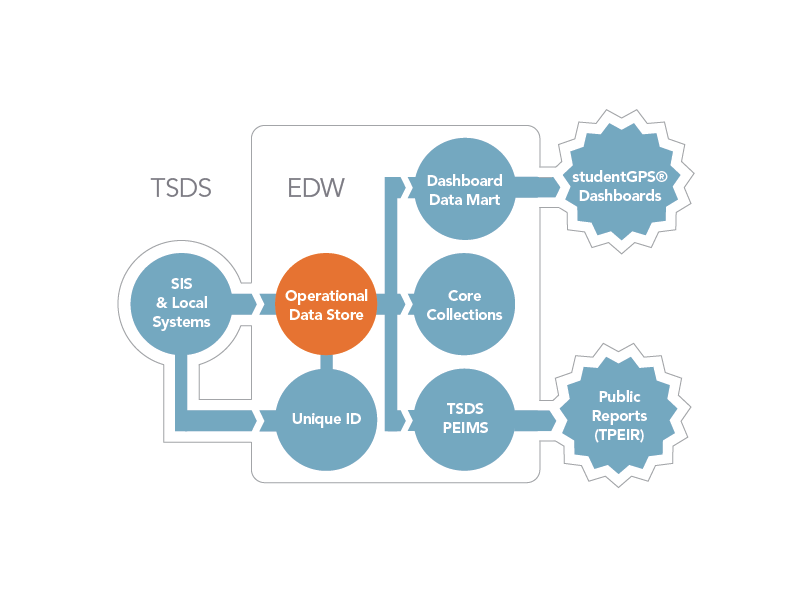 TSDS

EDW

SIS & Local Systems

Operational Data Store

Unique ID

Dashboard Data Mart

Core Collections

TSDS PEIMS

studentGPS® Dashboards

Public Reports (TPEIR)